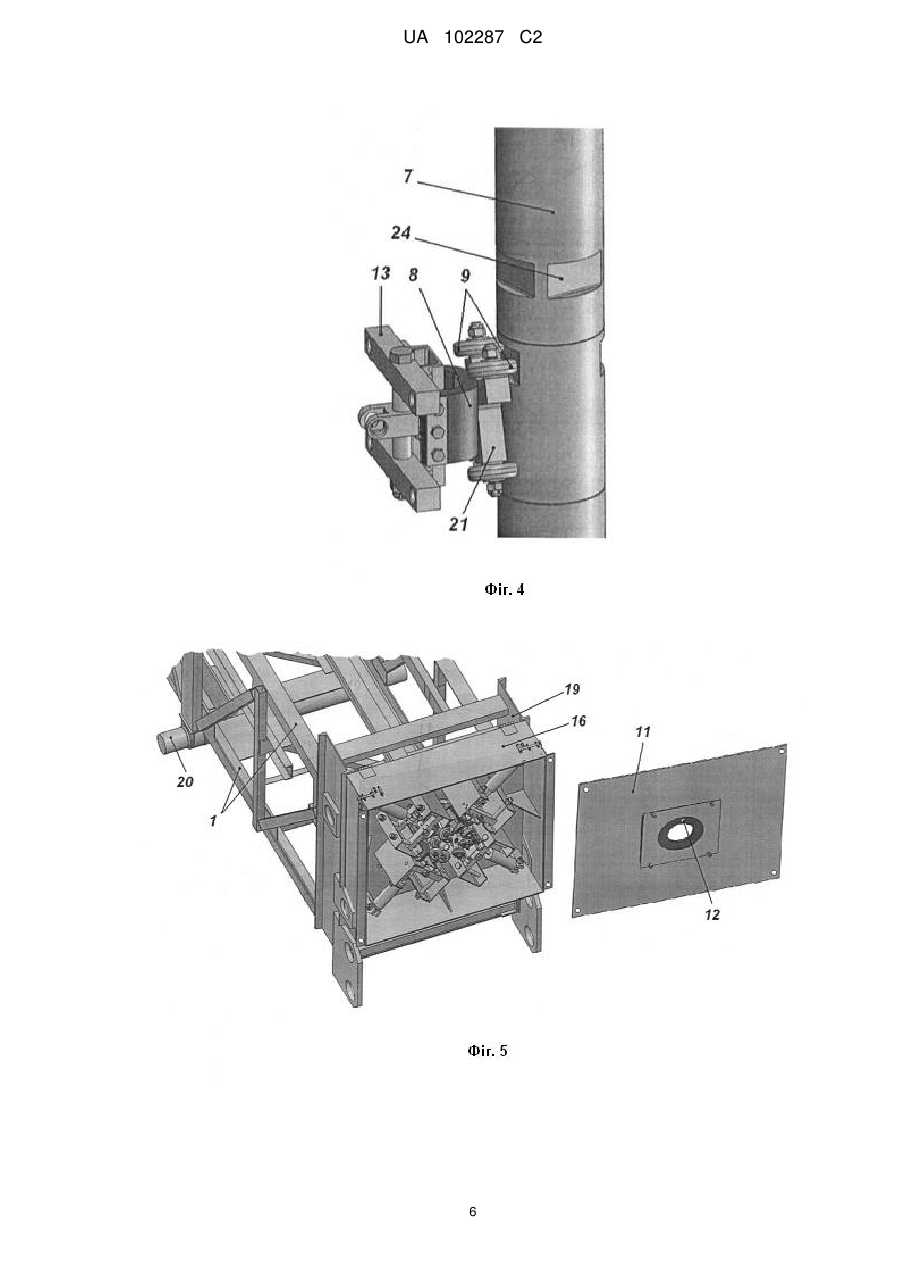 UA 102287 C2

7
24
13
8
9
21

Фіг. 4

19
16
11
20
1
12

Фіг. 5

6