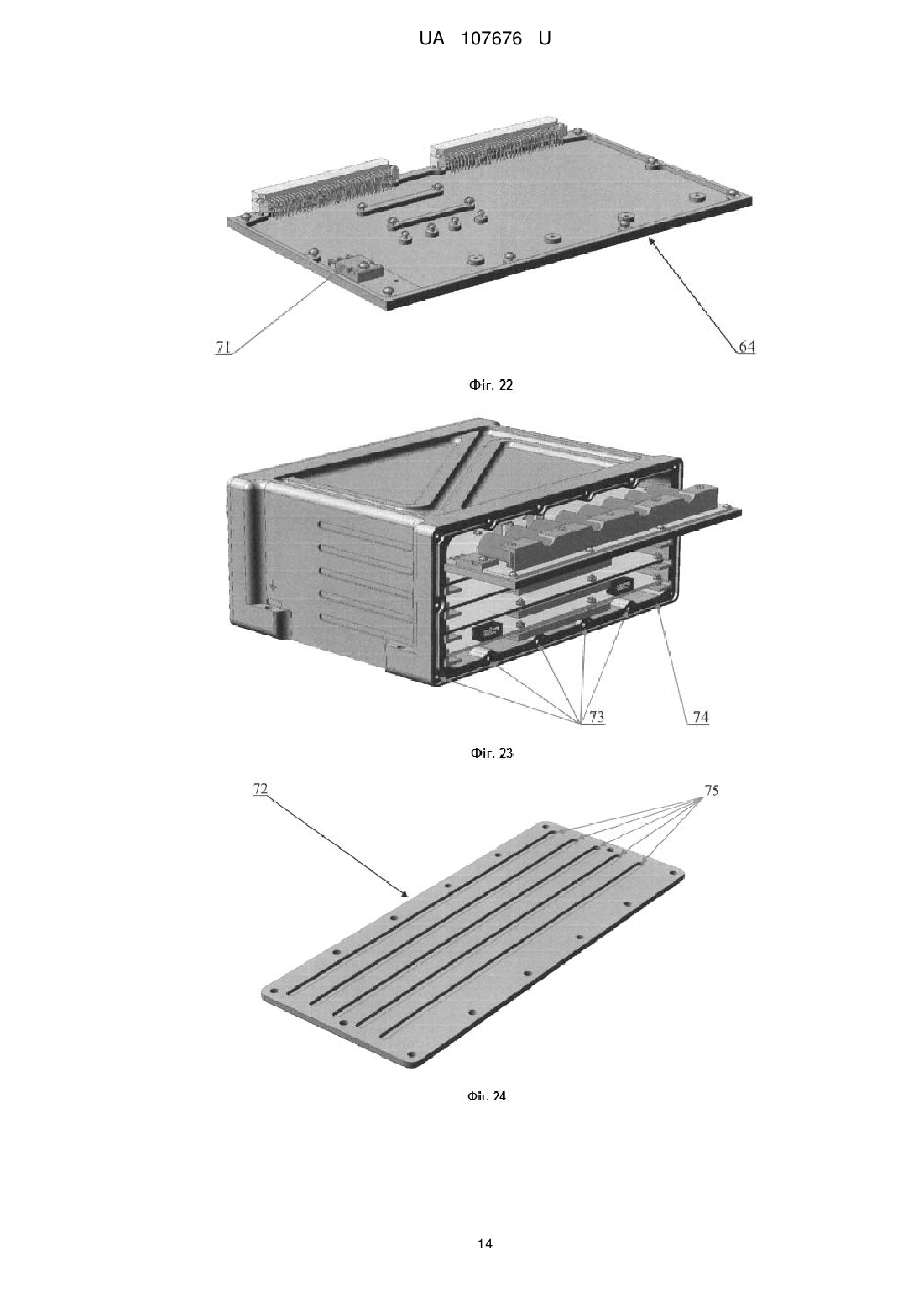 UA 107676 U

71

64

Фіг. 22

73

74

Фіг. 23

72

75

Фіг. 24

14