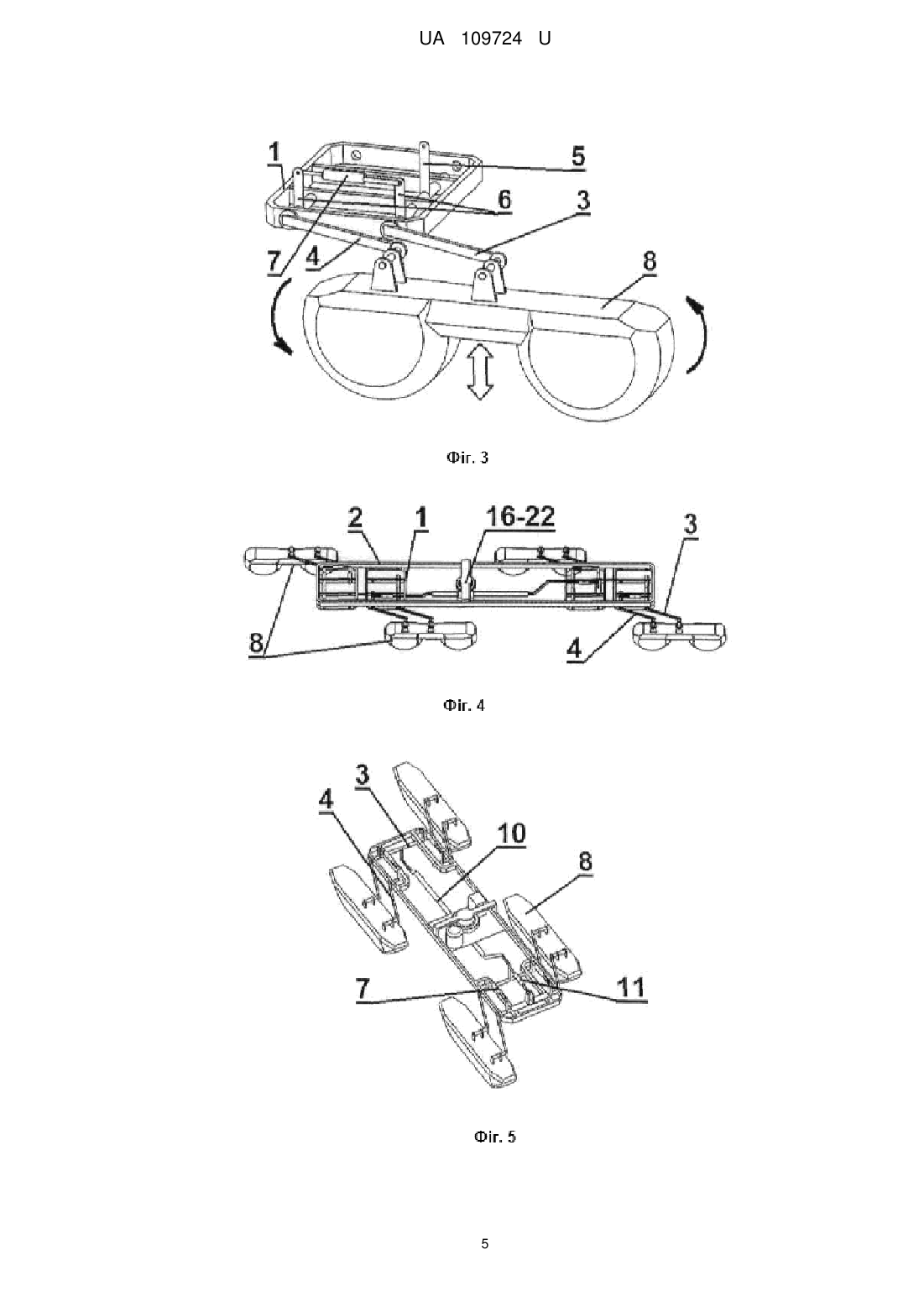 UA 109724 U

1
5
6
3
7
4
8

Фіг. 3

2
1
16-22
3
8
4

Фіг. 4

3
4
10
8
7
11

Фіг. 5

5