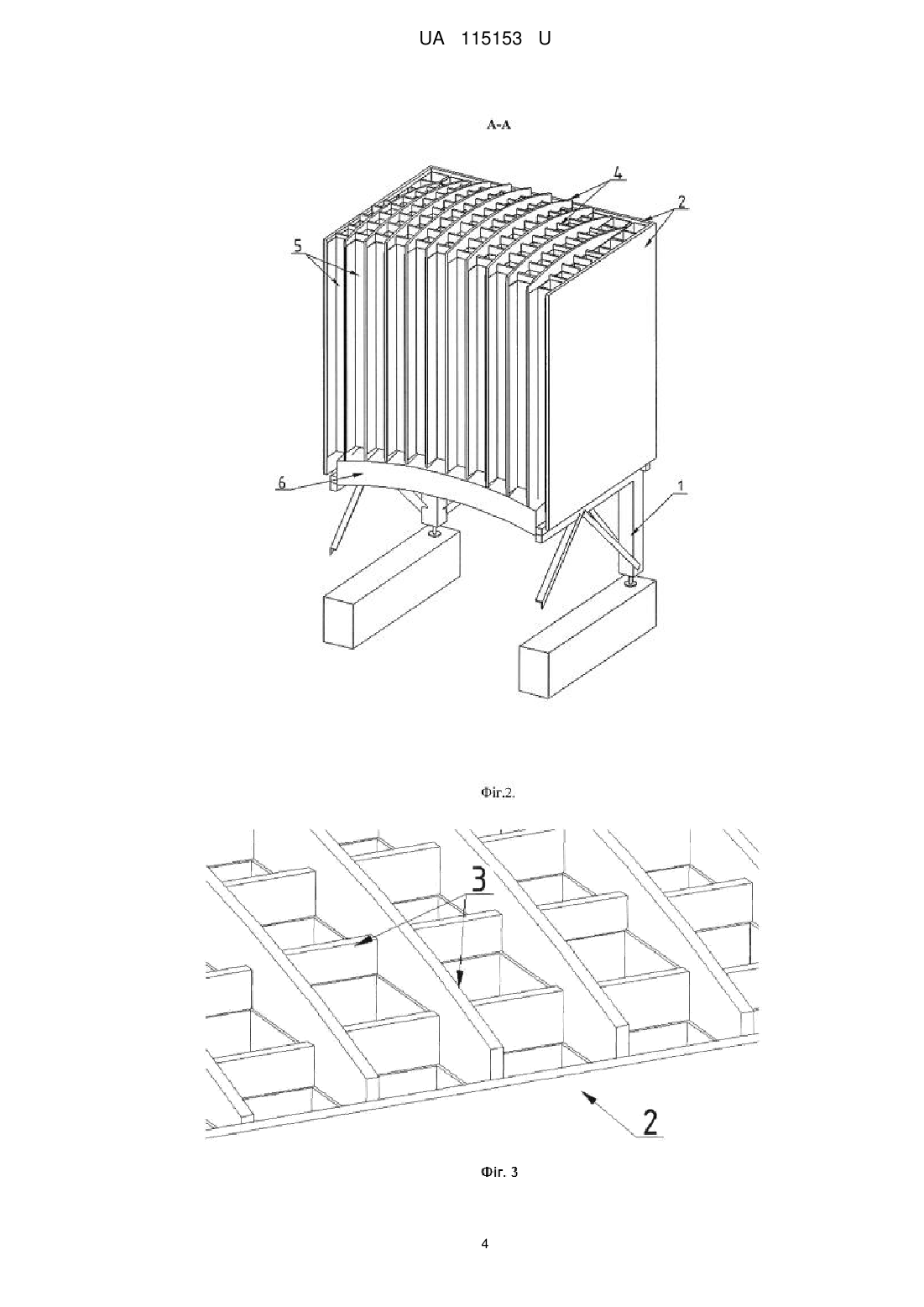 UA 115153 U

A-A

4

2

5

6

1

Фіг.2.

3

2

Фіг. 3

4