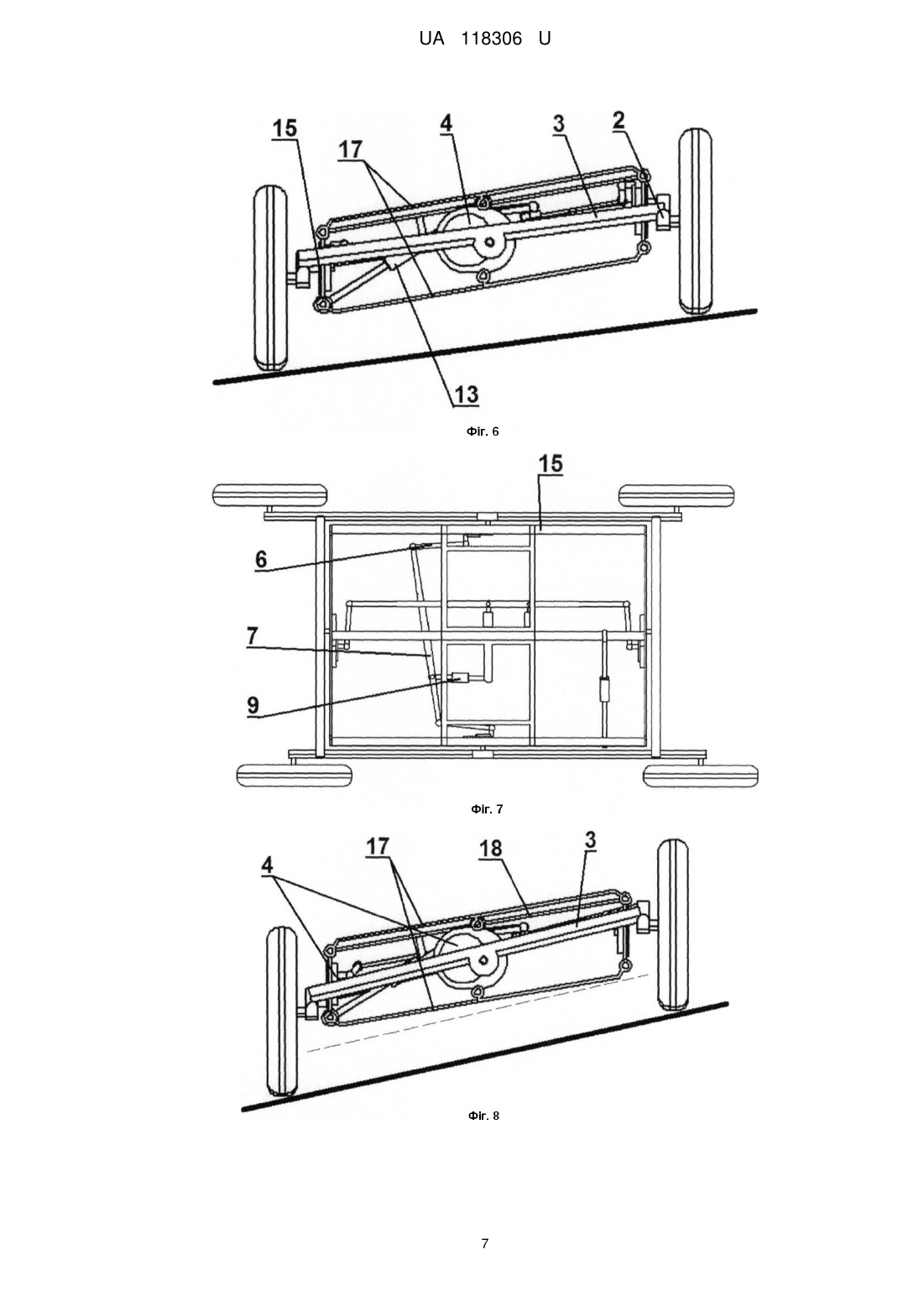 UA 118306 U

15
17
4
3
2
13

Фіг. 6

15
6
7
9

Фіг. 7

4
17
18
3

Фіг. 8

7