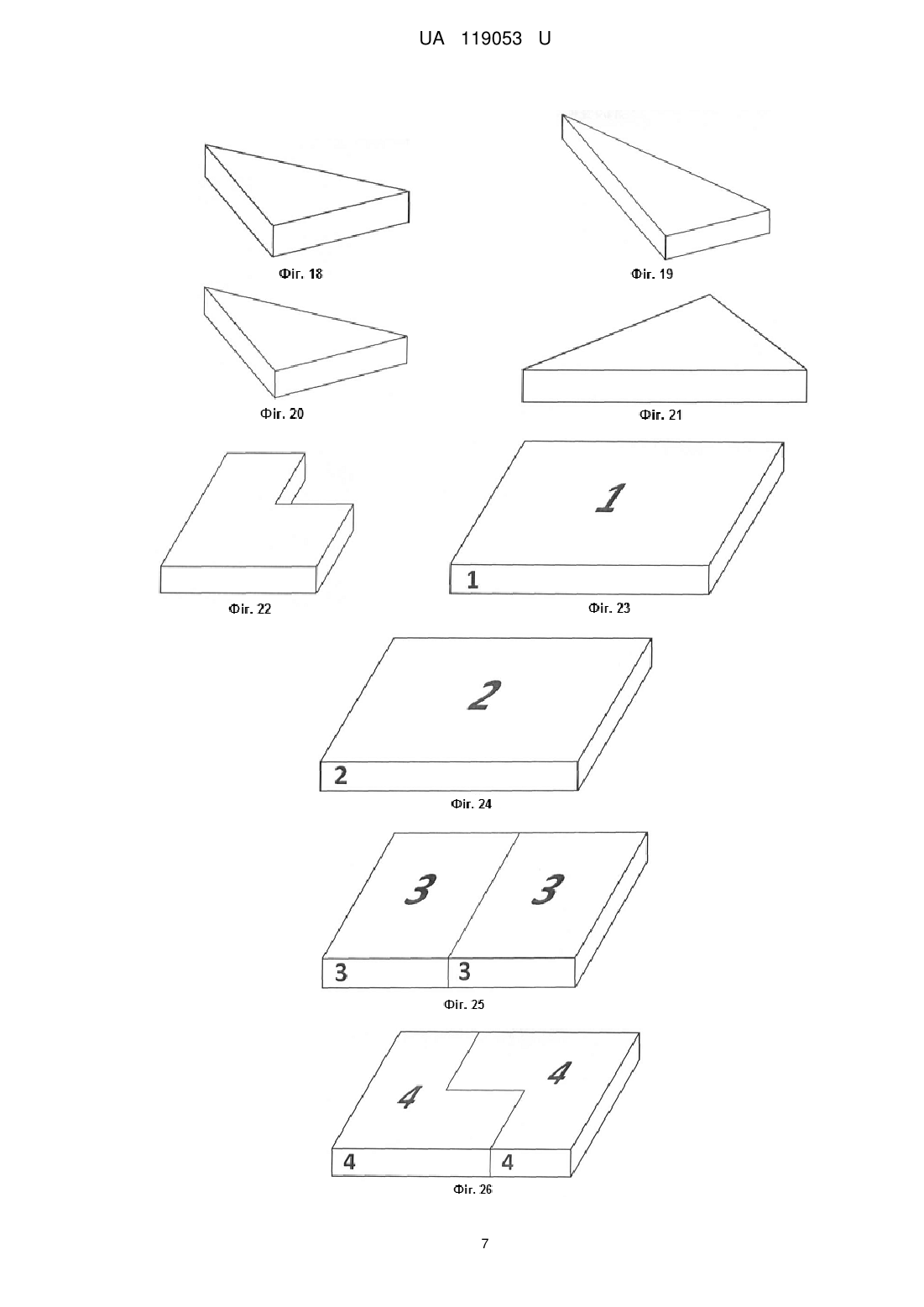 UA 119053 U

Фіг. 18

Фіг. 19

Фіг. 20

Фіг. 21

Фіг. 22

1

1

Фіг. 23

2

2

Фіг. 24

3 3

3 3

Фіг. 25

4 4

4 4

Фіг. 26

7