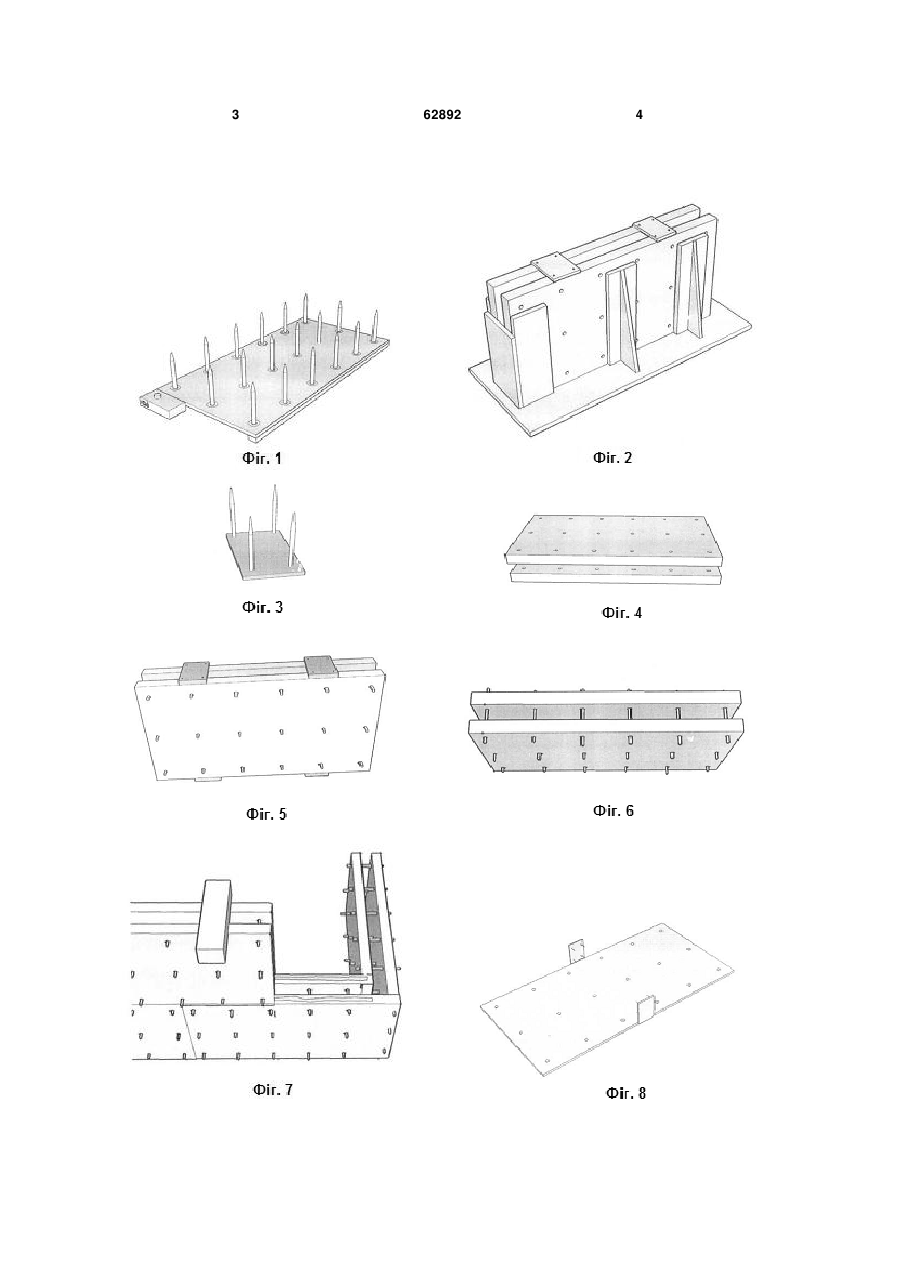 3 62892 4

Фіг. 1

Фіг. 2

Фіг. 3

Фіг. 4

Фіг. 5

Фіг. 6

Фіг. 7

Фіг. 8