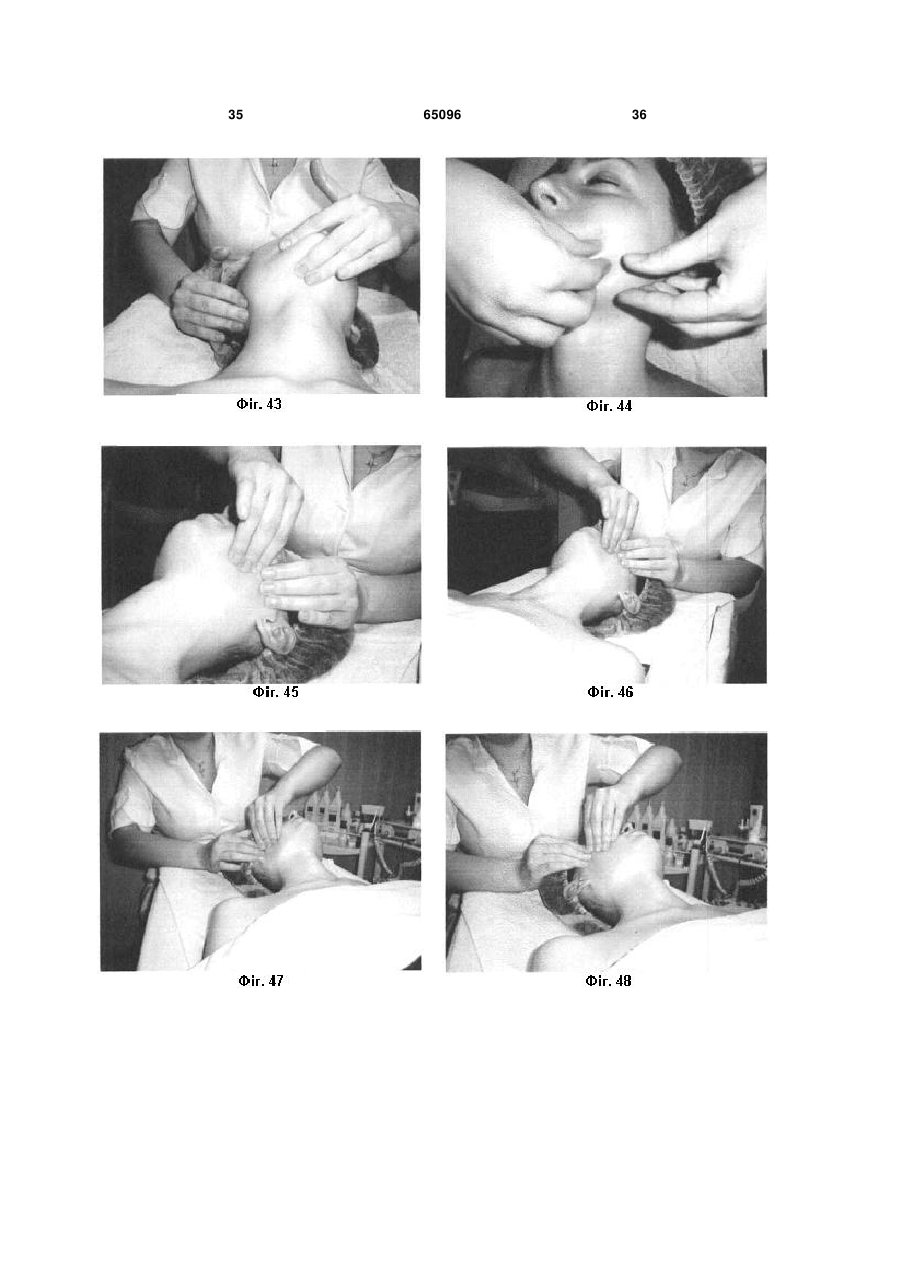 35 65096 36

Фіг. 43

Фіг. 44

Фіг. 45

Фіг. 46

Фіг. 47

Фіг. 48