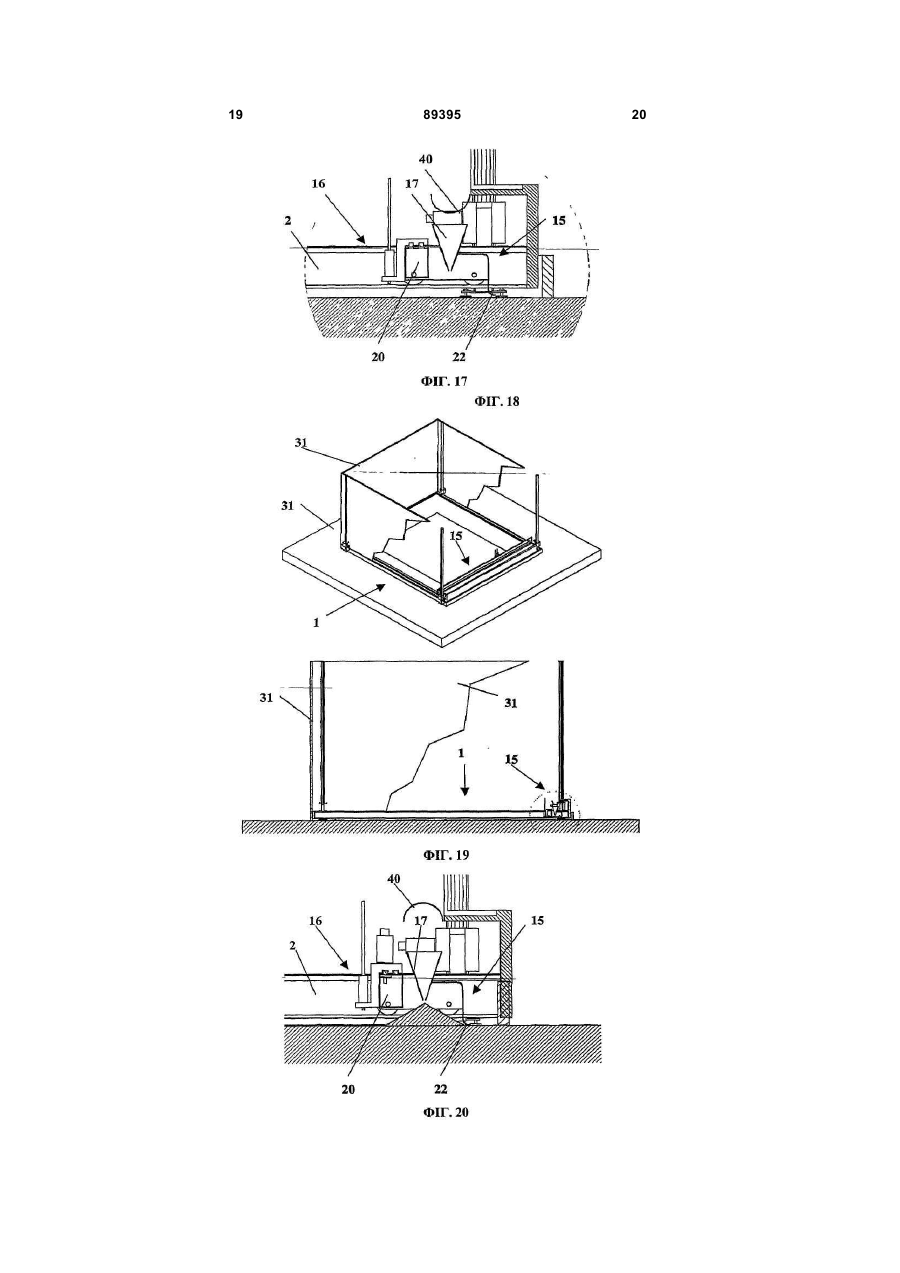 19 89395 20

40
16
17
15
2
20
22
ФІГ. 17

ФІГ. 18

31
31
15
1

31
31
1
15
ФІГ. 19

40
16
17
15
2
20
22
ФІГ. 20