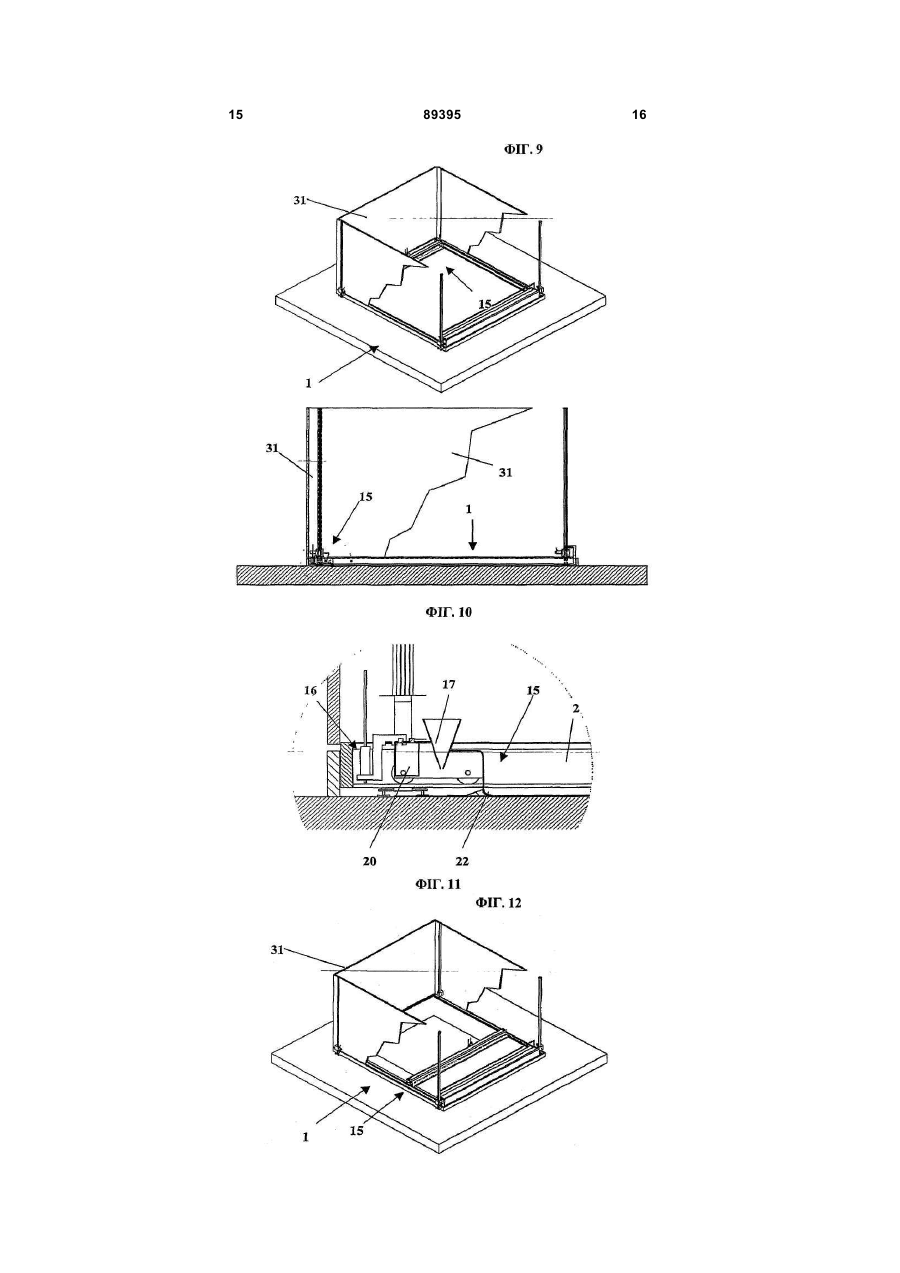 15 89395 16

ФІГ. 9

31

15

1

31

31

15

1

ФІГ. 10

16

17

15

2

20

22

ФІГ. 11

ФІГ. 12

31

1

15