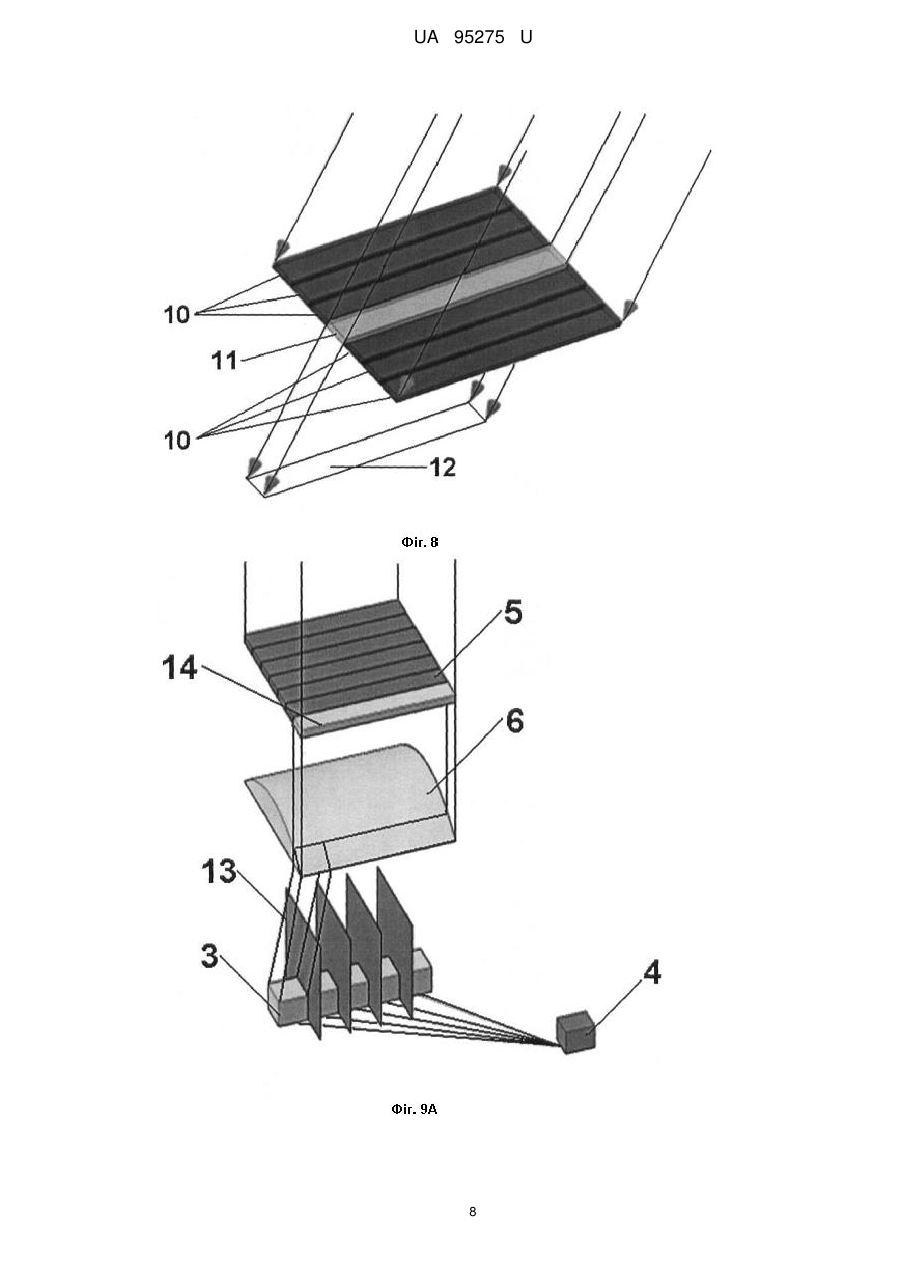 UA 95275 U

10
11
10
12

Фіг. 8

14
5
6
13
3
4

Фіг. 9А

8